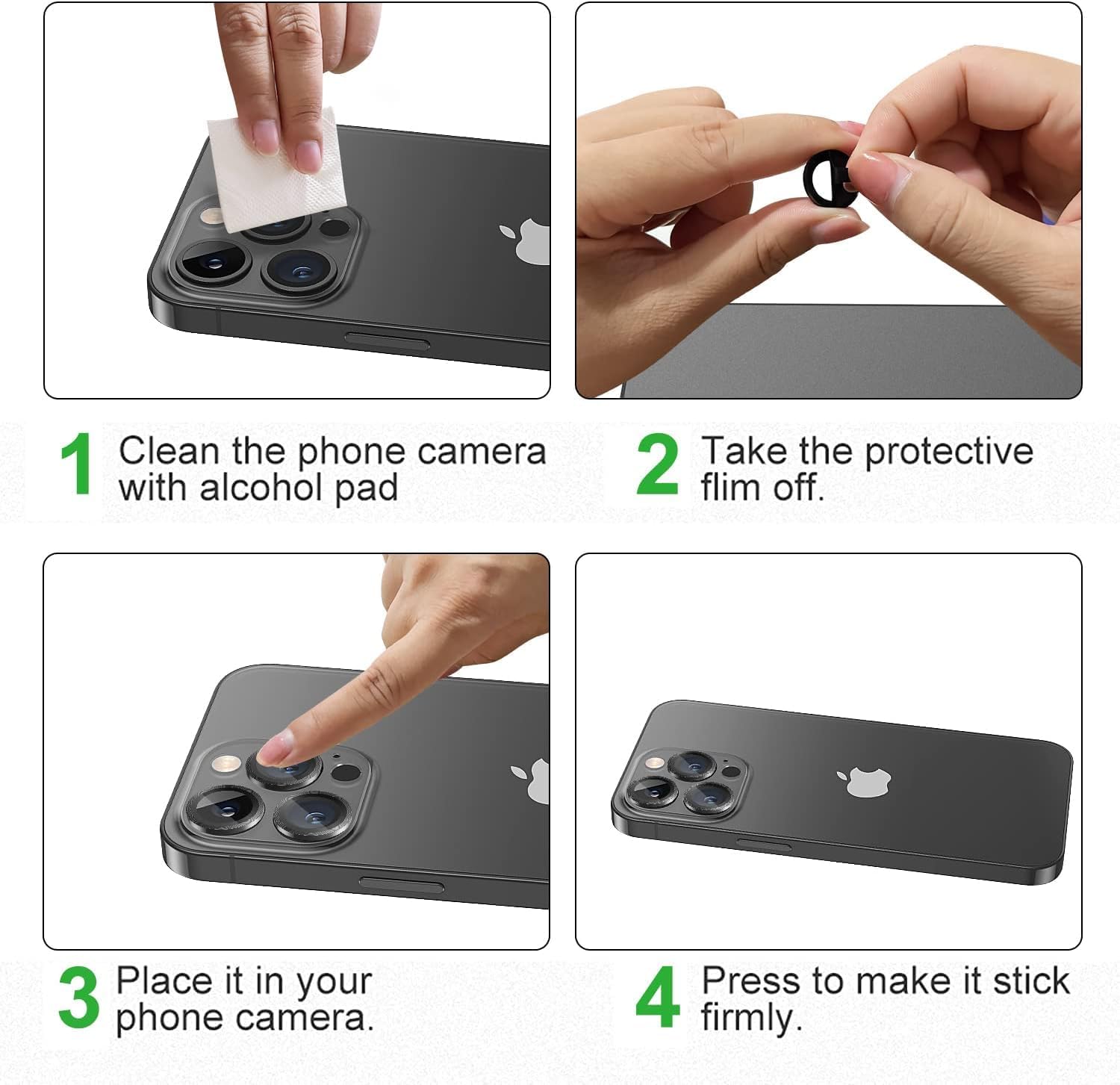 1 Clean the phone camera with alcohol pad

2 Take the protective flim off.

3 Place it in your phone camera.

4 Press to make it stick firmly.