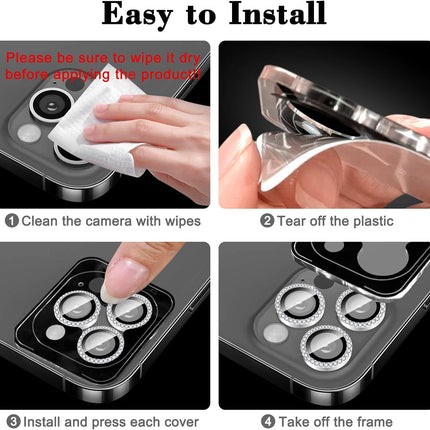 Easy to Install

Please be sure to wipe it dry before applying the product!!

1 Clean the camera with wipes

2 Tear off the plastic

3 Install and press each cover

4 Take off the frame